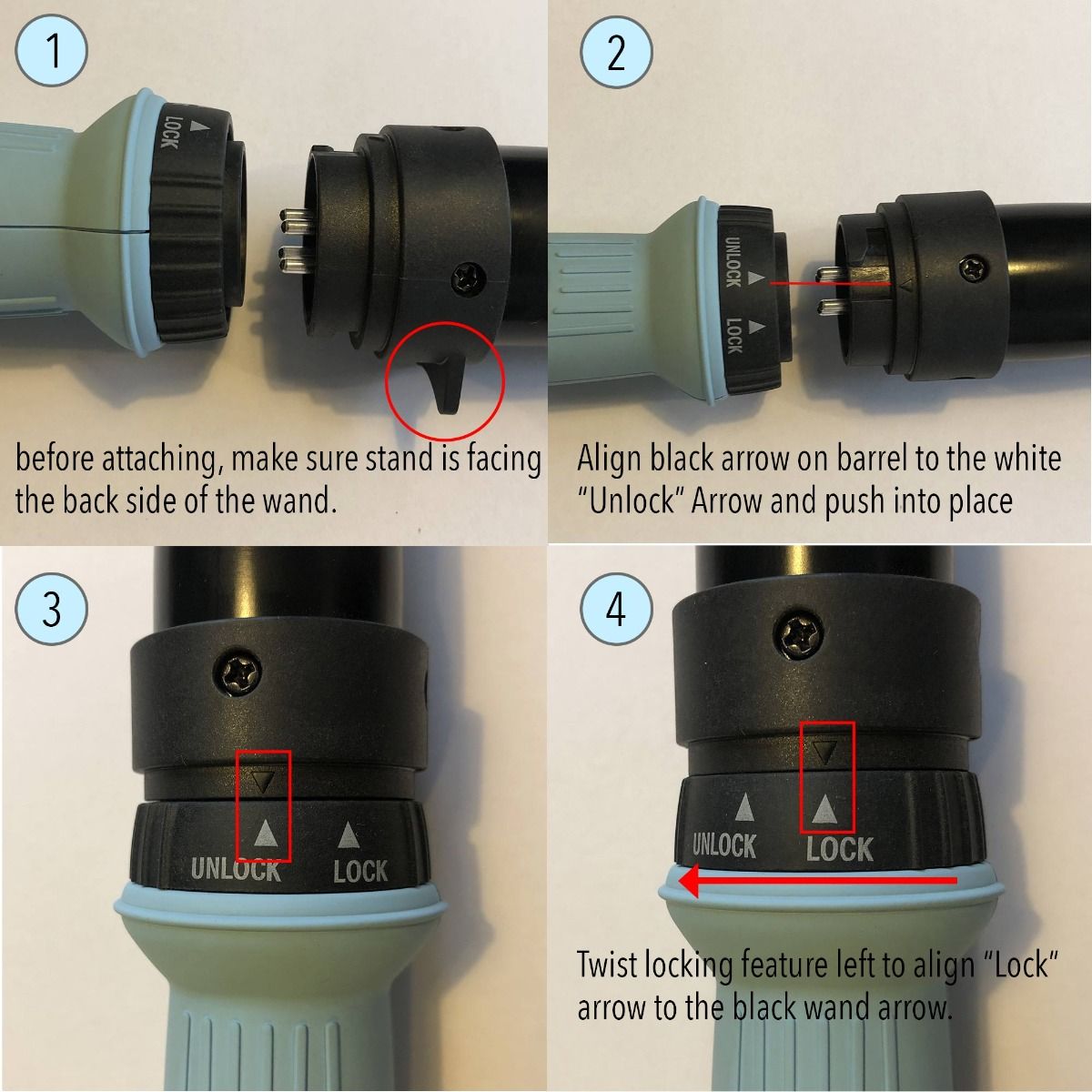 1

LOCK

before attaching, make sure stand is facing the back side of the wand.

2

UNLOCK

LOCK

Align black arrow on barrel to the white "Unlock" Arrow and push into place

3

UNLOCK

LOCK

4

UNLOCK

LOCK

Twist locking feature left to align "Lock" arrow to the black wand arrow.